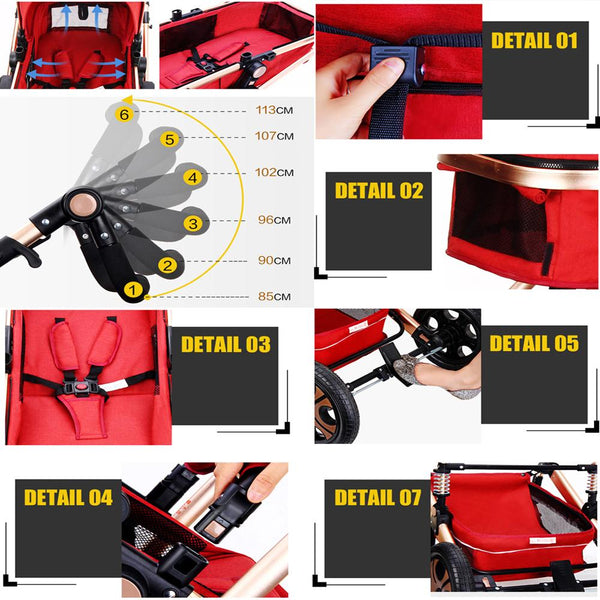 6 113CM
5 107CM
4 102CM
3 96CM
2 90CM
1 85CM

DETAIL 01

DETAIL 02

DETAIL 03

DETAIL 05

DETAIL 04

DETAIL 07